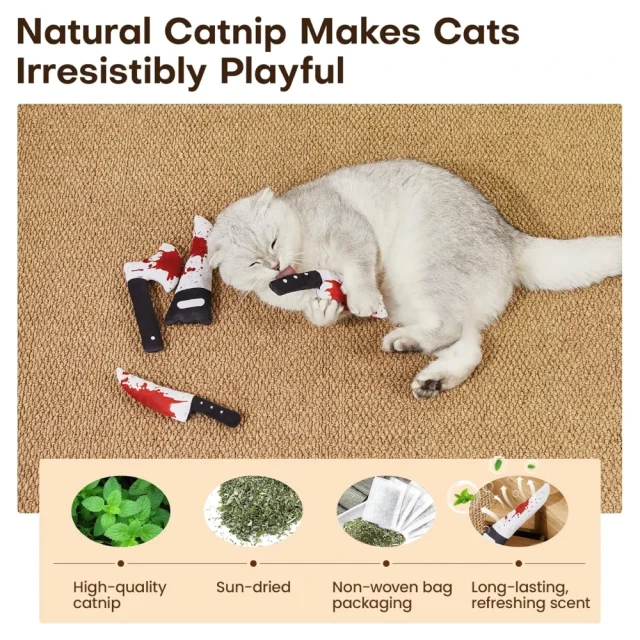 Natural Catnip Makes Cats Irresistibly Playful

High-quality catnip

Sun-dried

Non-woven bag packaging

Long-lasting, refreshing scent